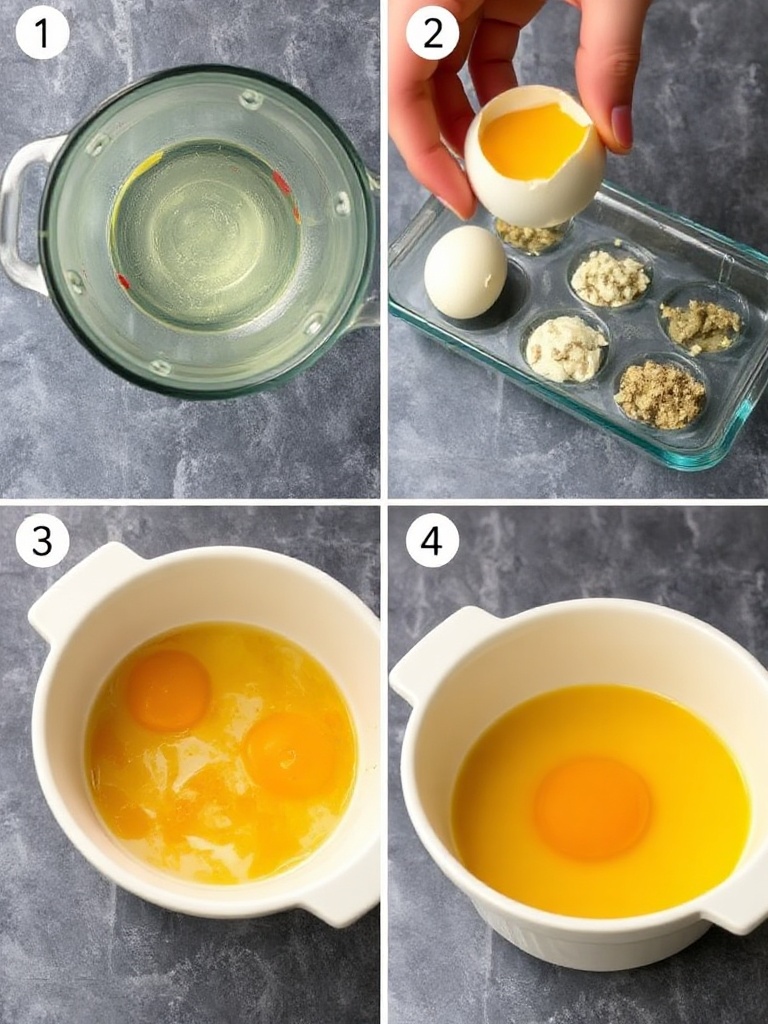 1
2
3
4