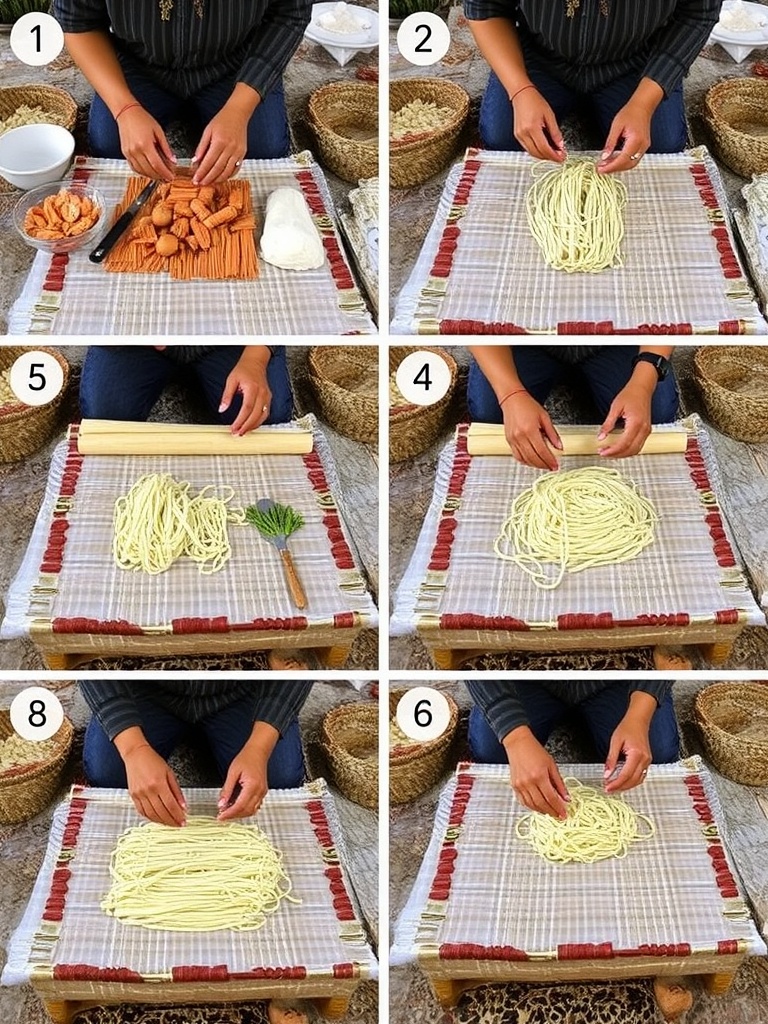 1

2

5

4

8

6