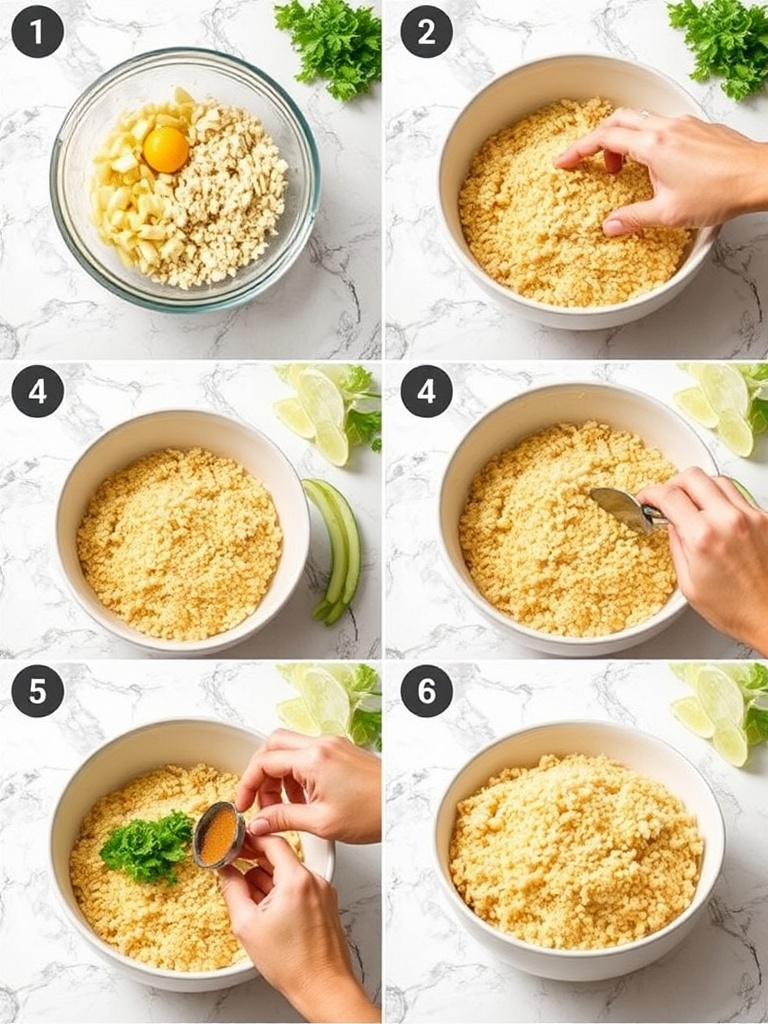 1
2
4
4
5
6