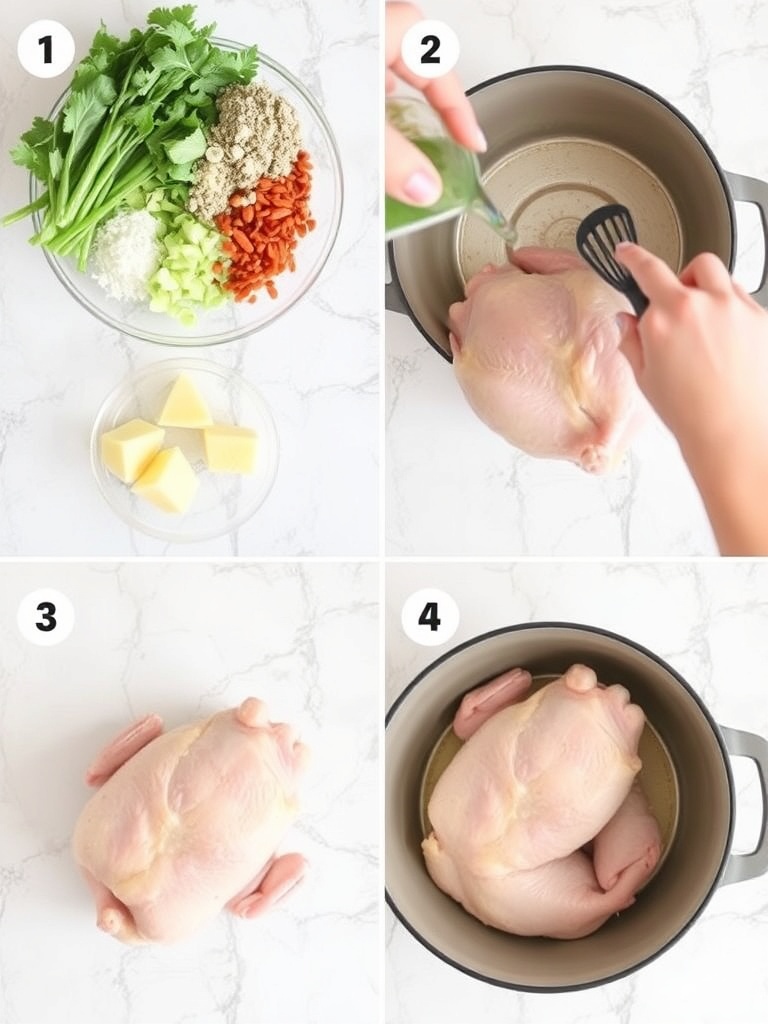 1
2
3
4