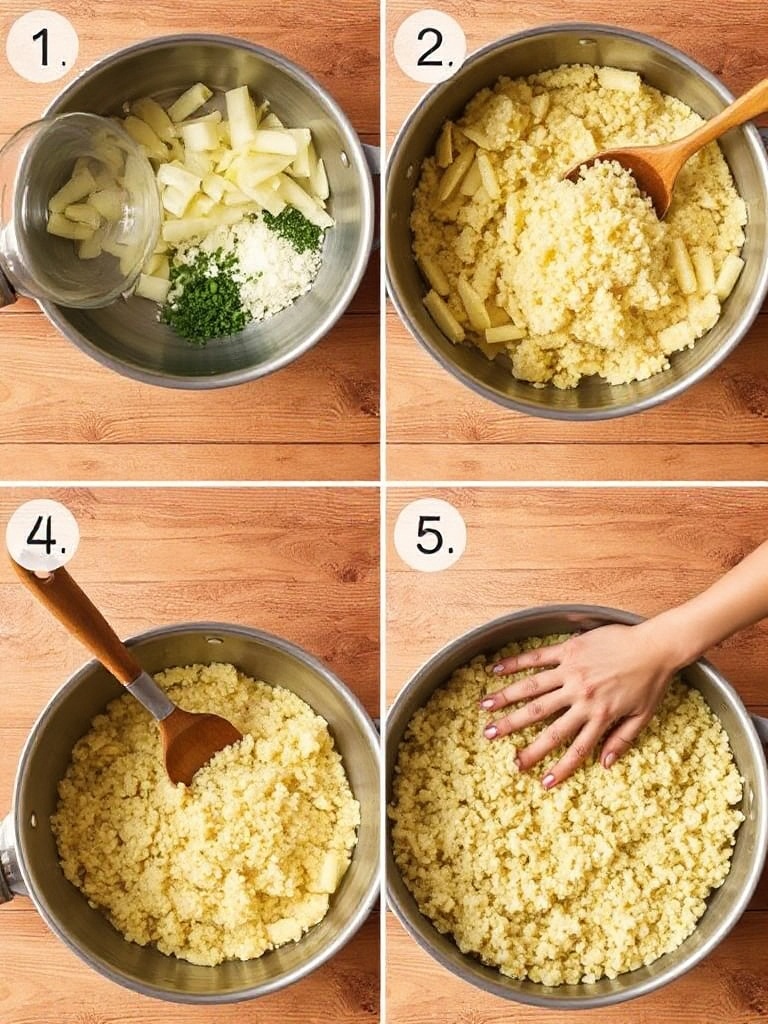 1.

2.

4.

5.