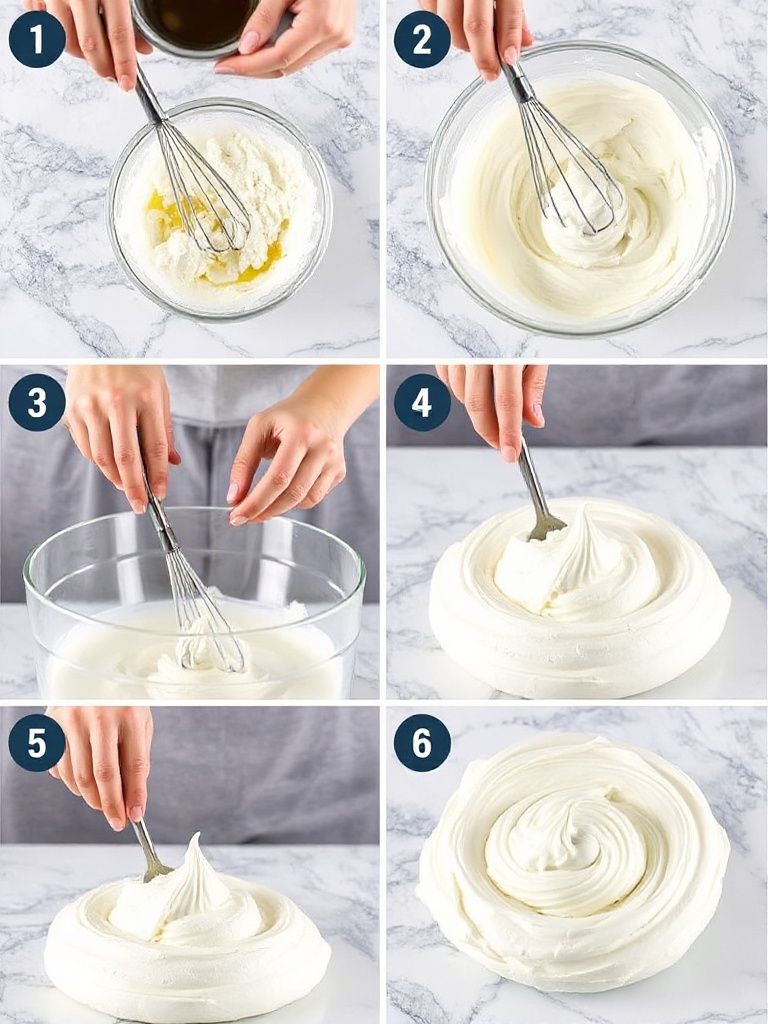 1

2

3

4

5

6