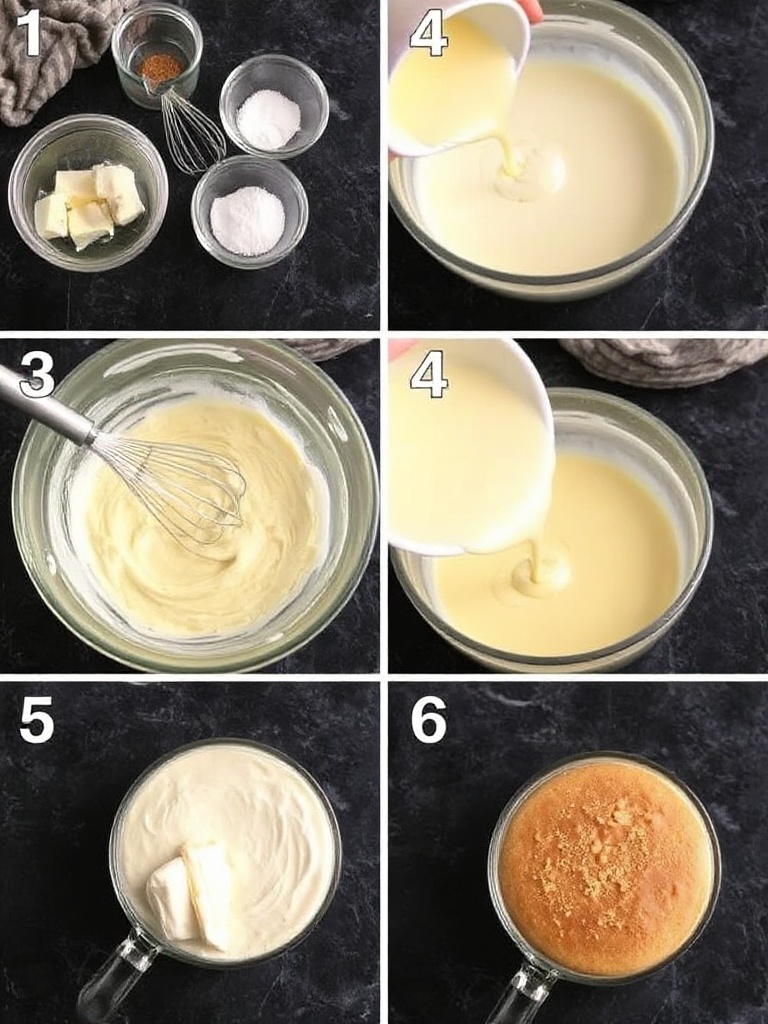 1

4

3

4

5

6