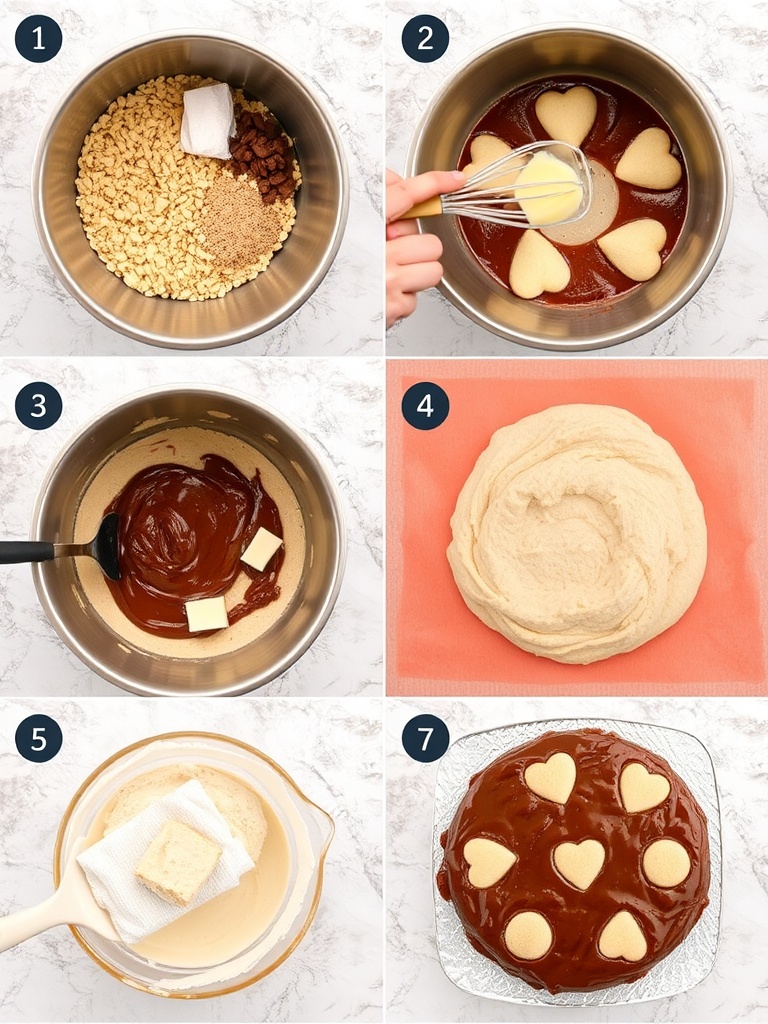 1

2

3

4

5

7