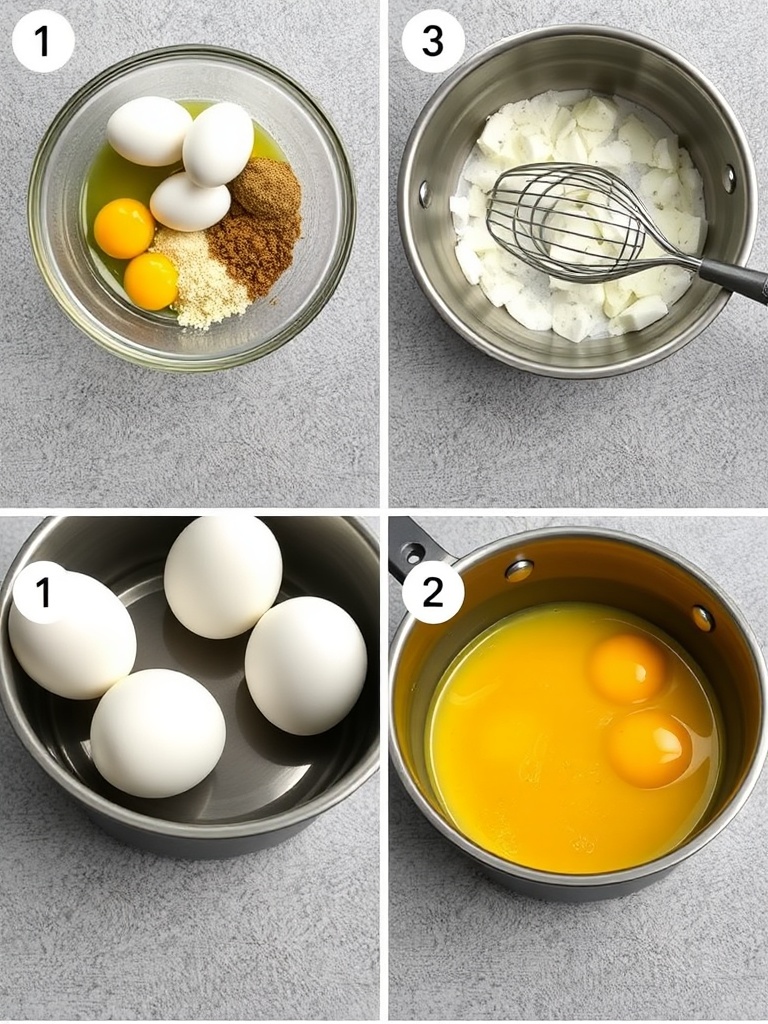 1

3

1

2