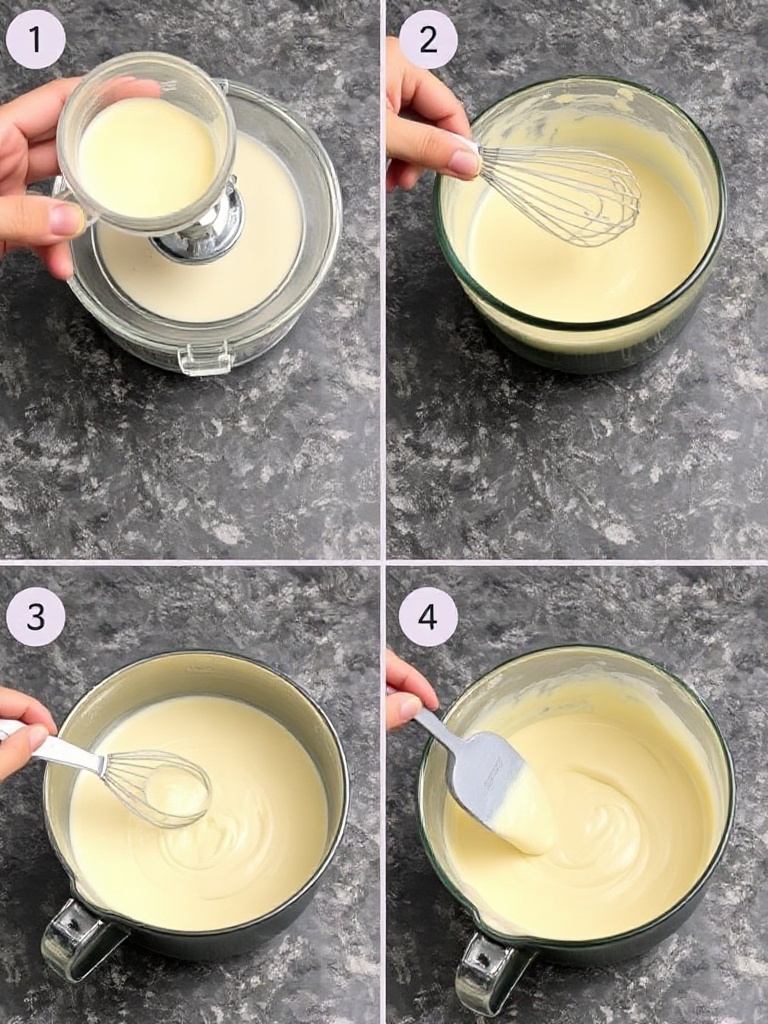 1

2

3

4