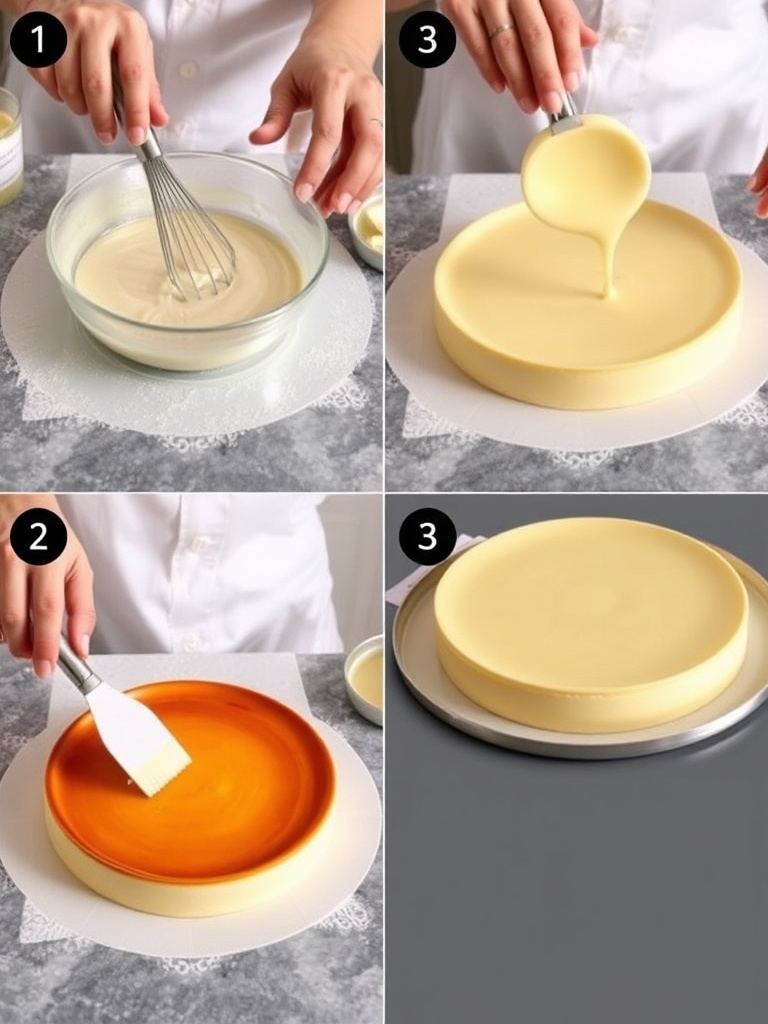 1

3

2

3