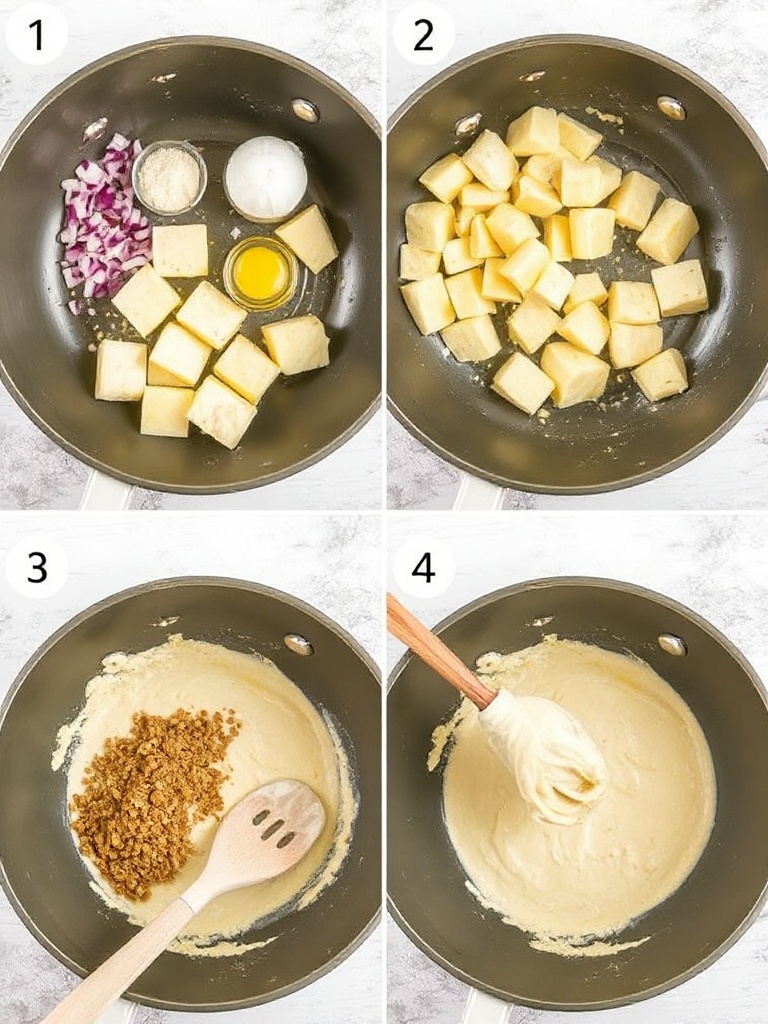 1

2

3

4