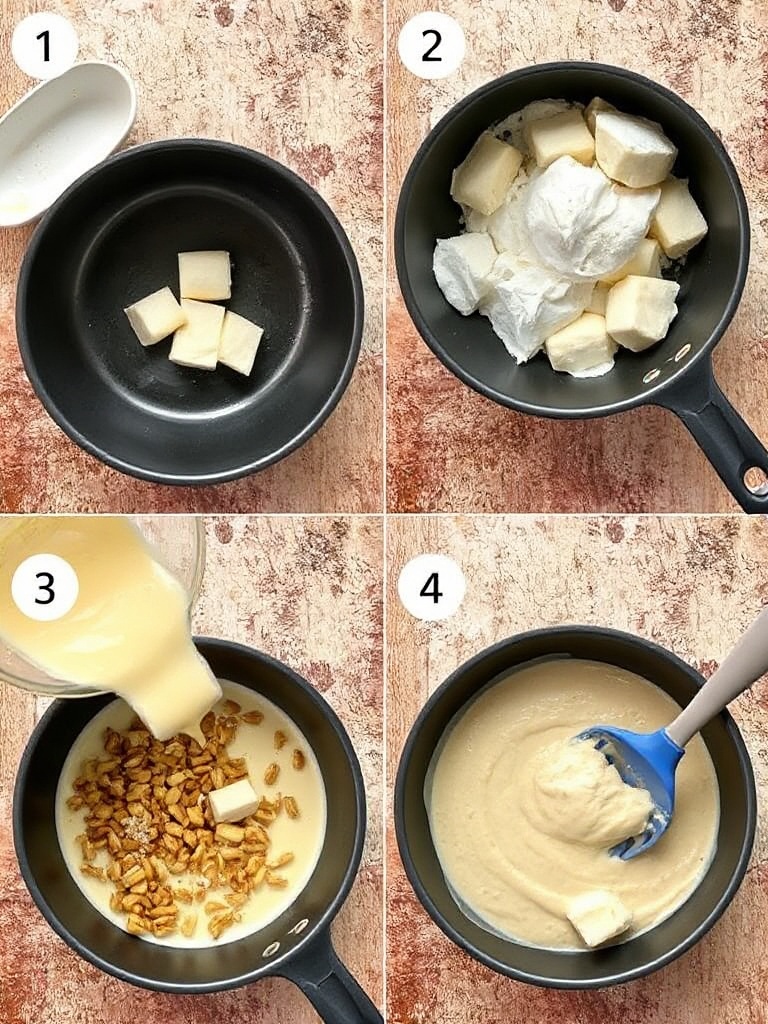 1
2
3
4