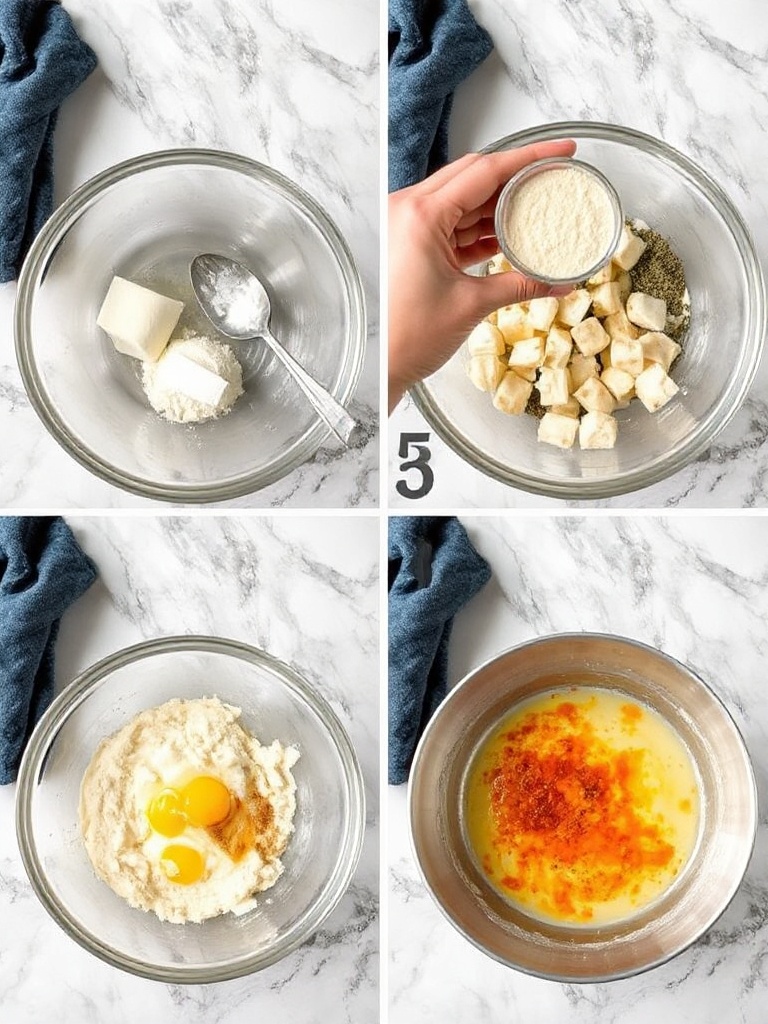 5