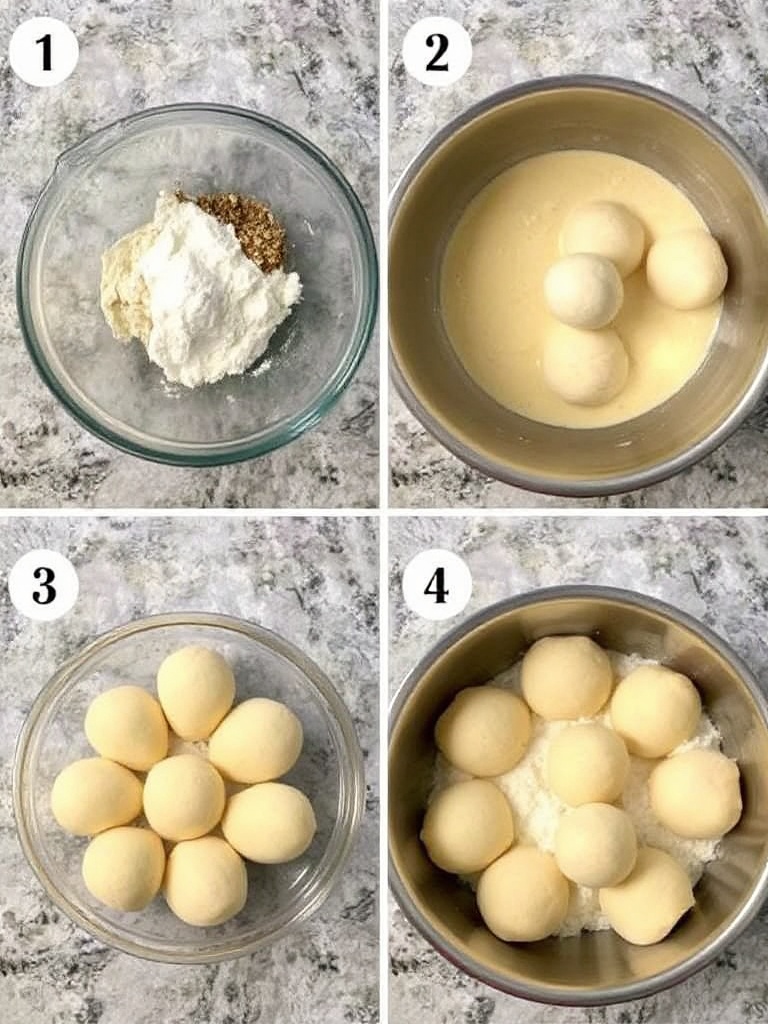 1
2
3
4