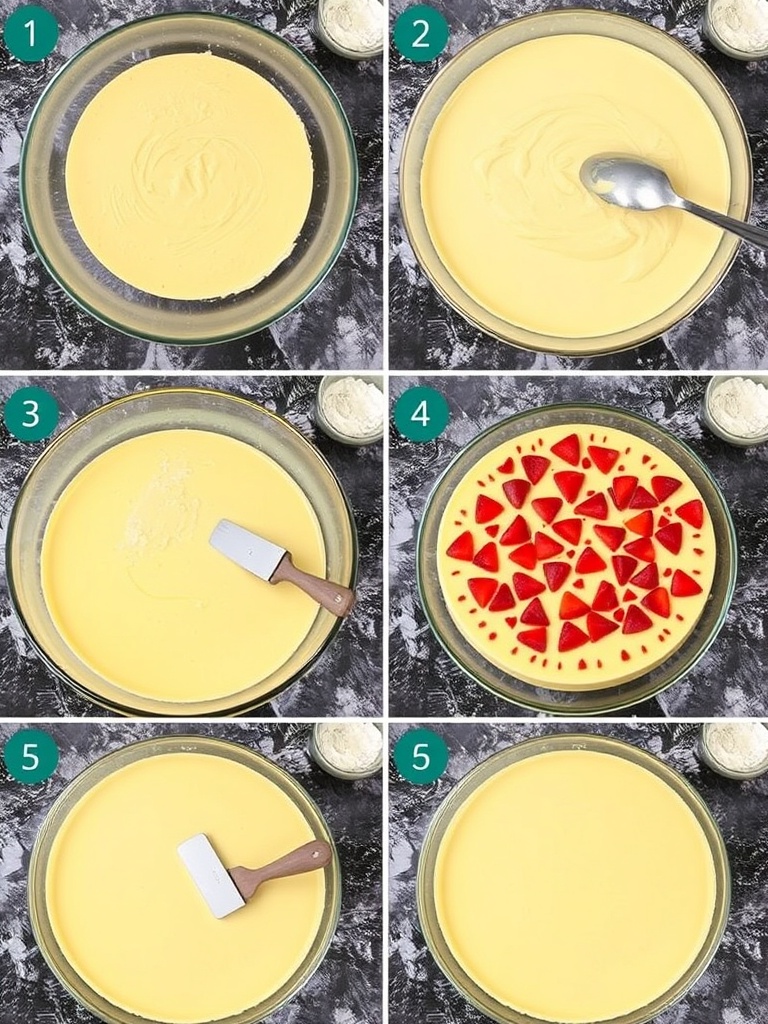 1

2

3

4

5

5