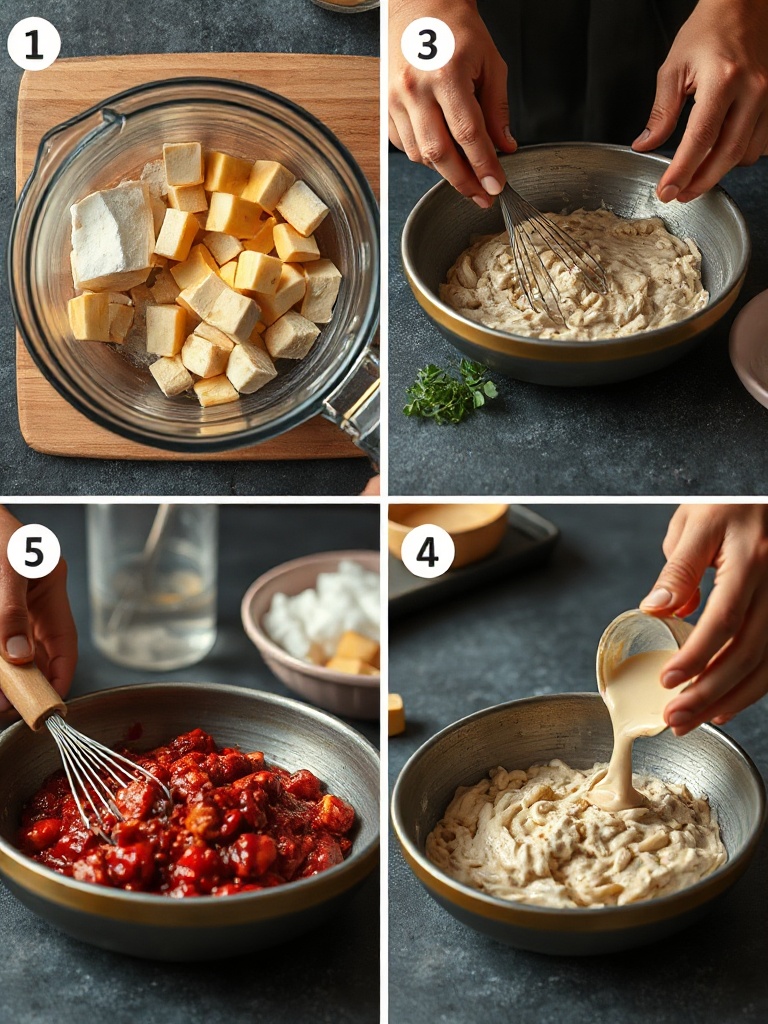 1

3

5

4