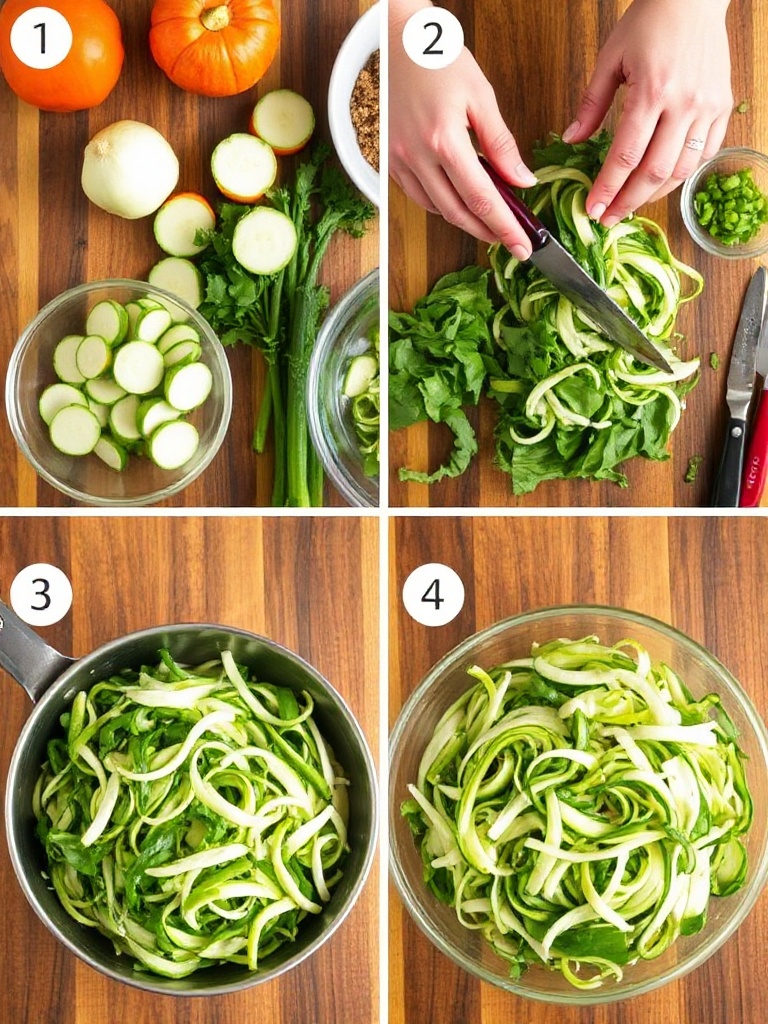 1

2

3

4