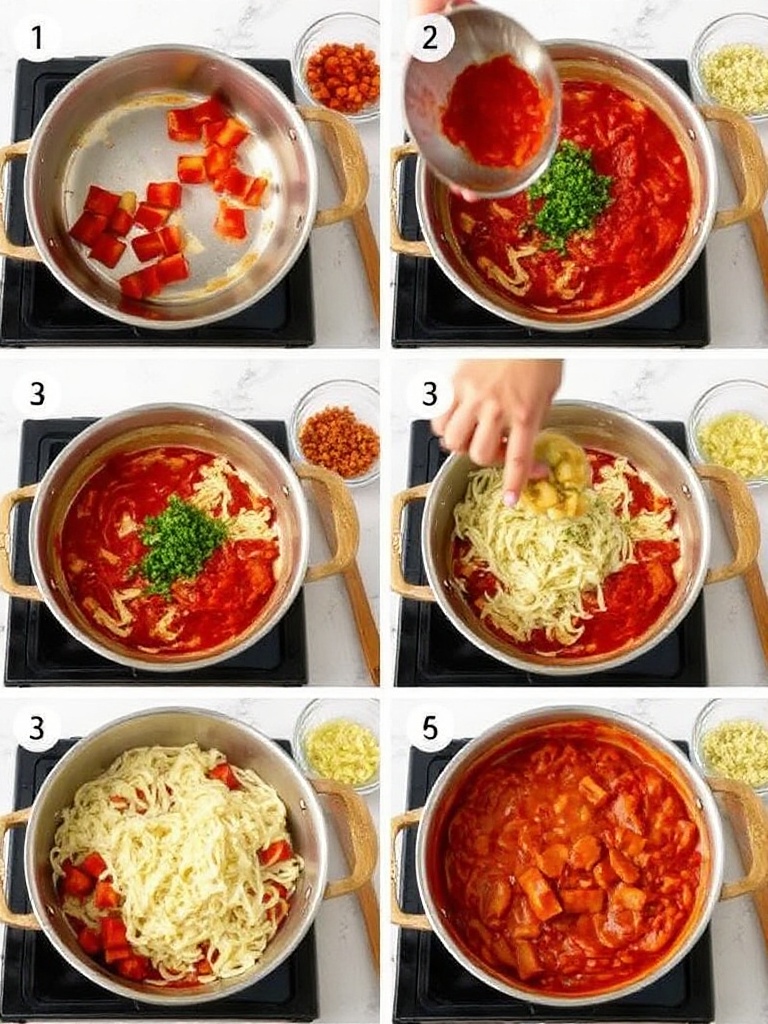 1

2

3

3

3

5