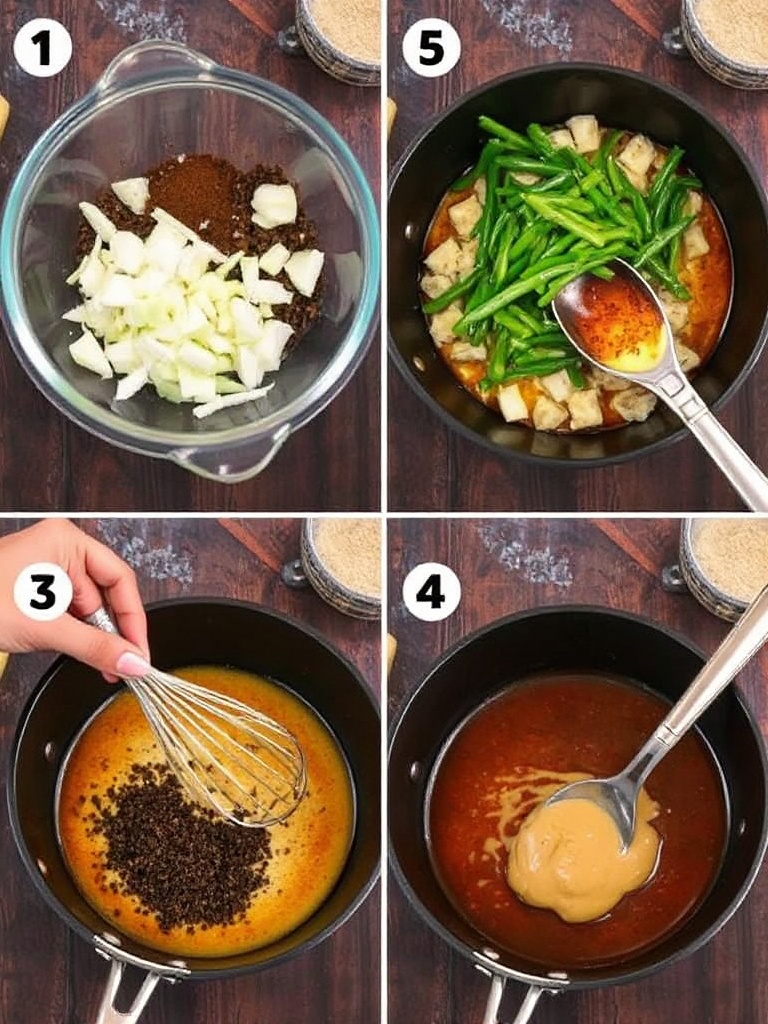 1
5
3
4