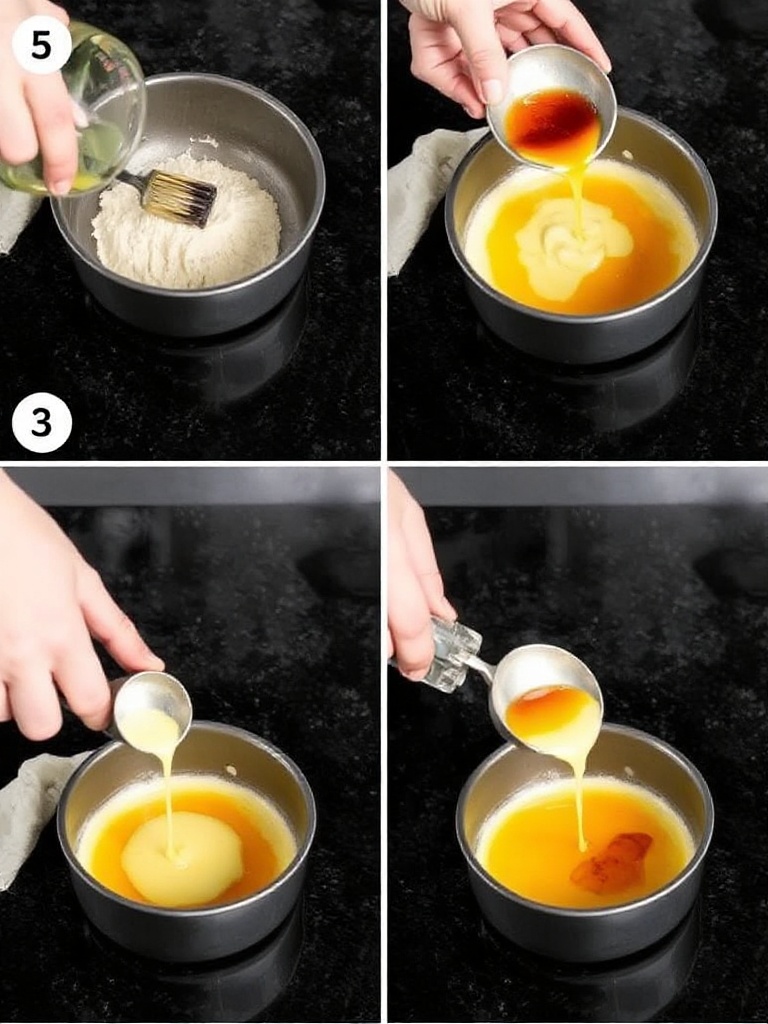 5

3