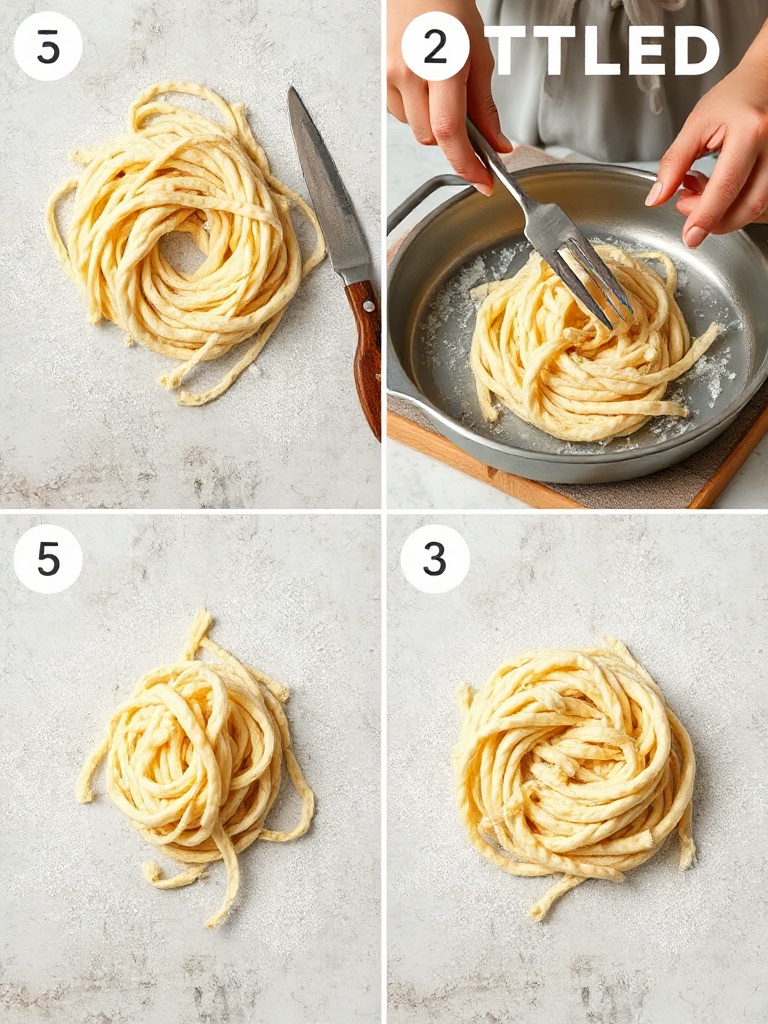 5

2 TTLED

5

3