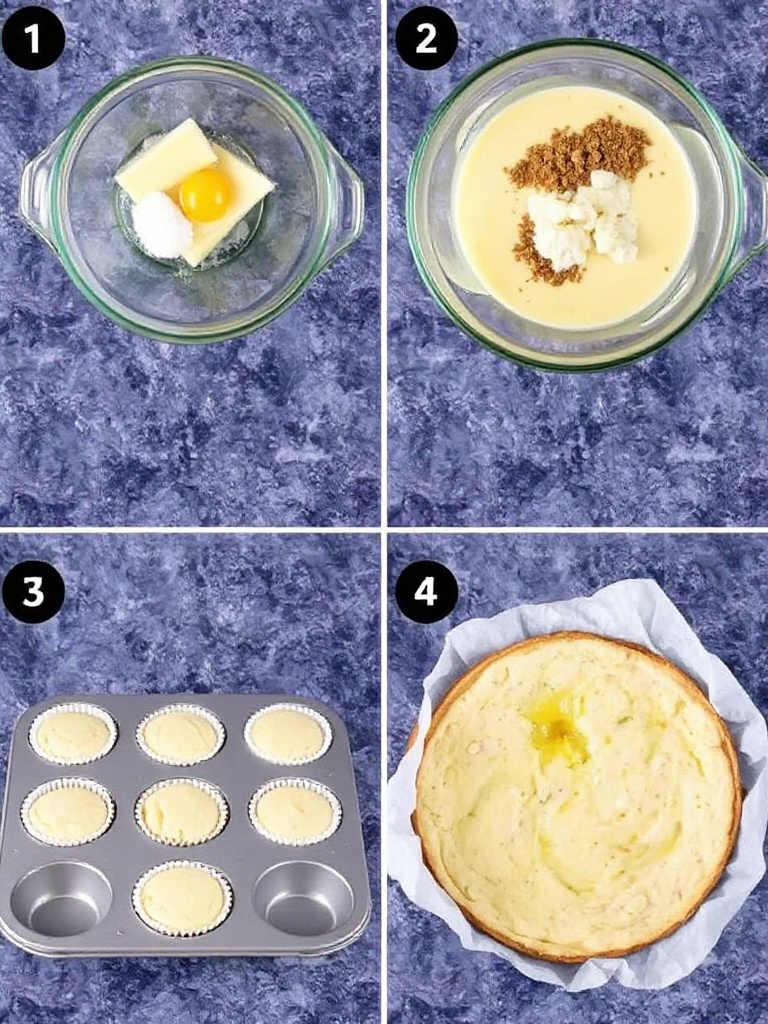 1

2

3

4