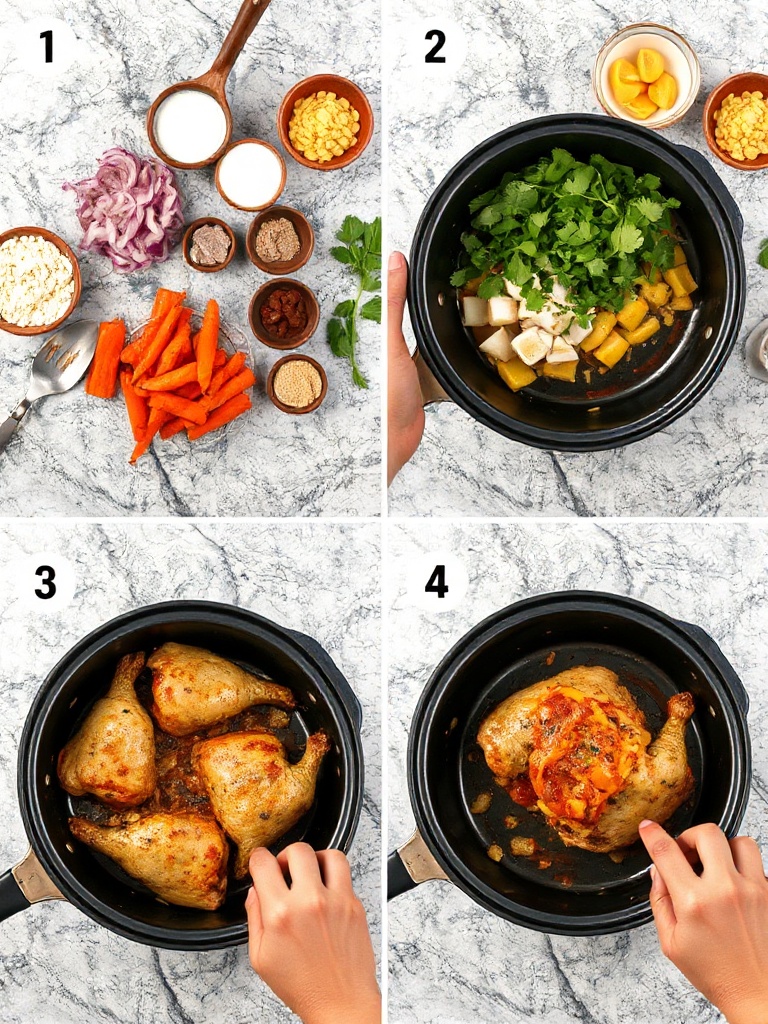 1

2

3

4