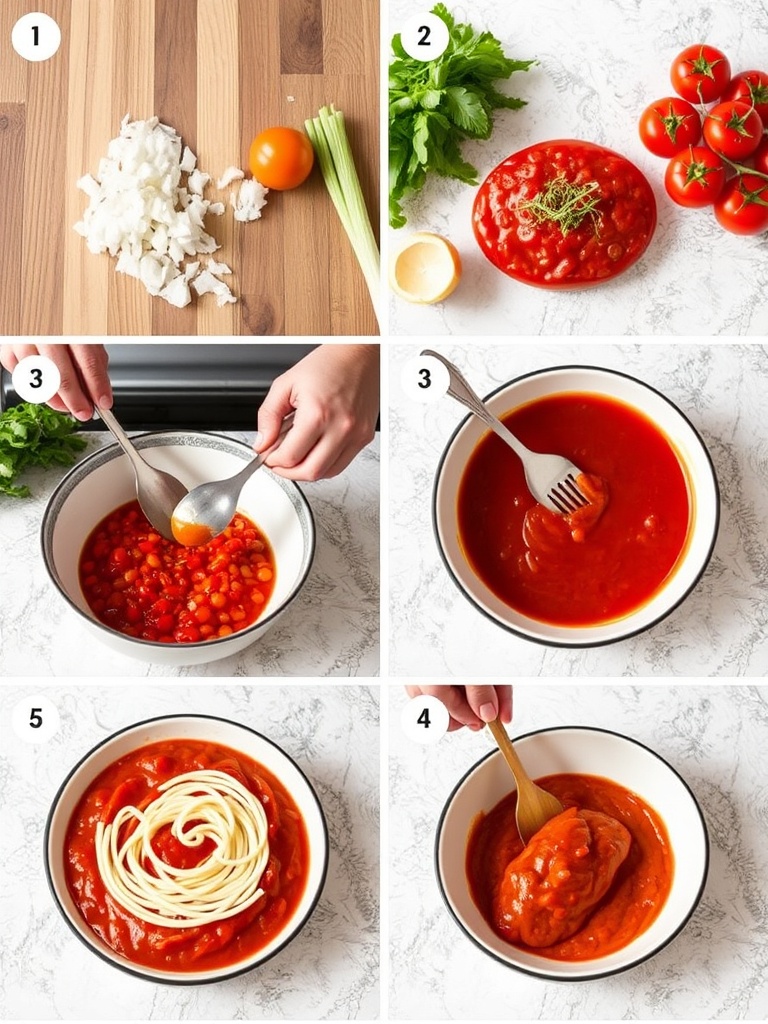 1

2

3

3

5

4