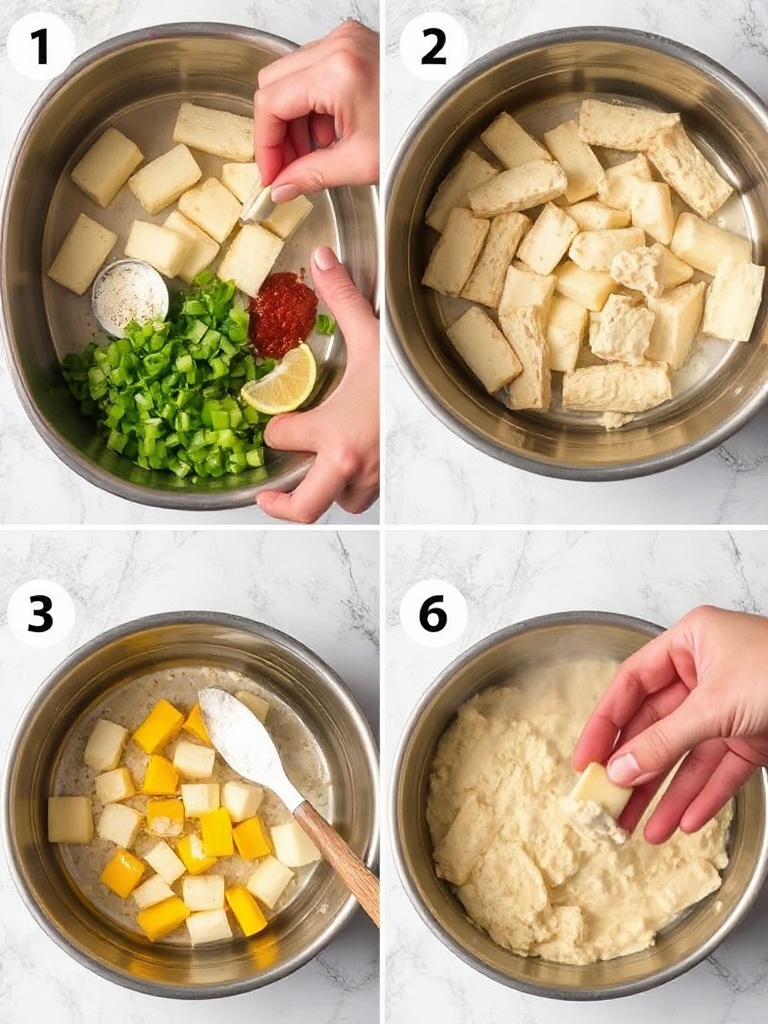 1

2

3

6