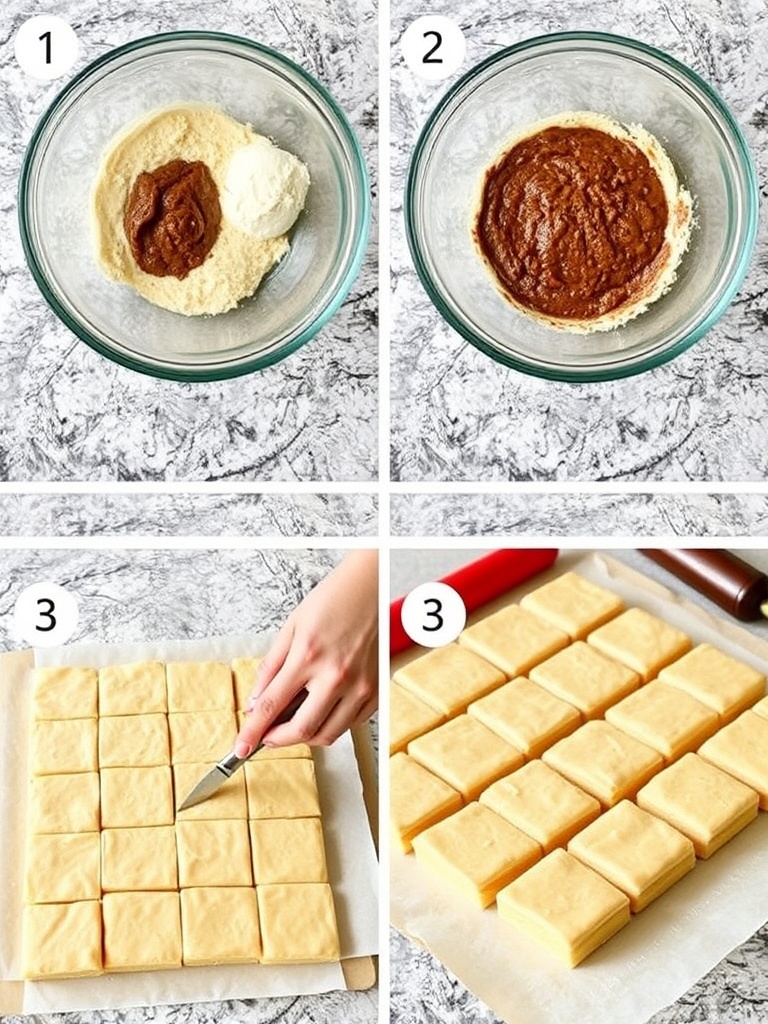 1

2

3

3