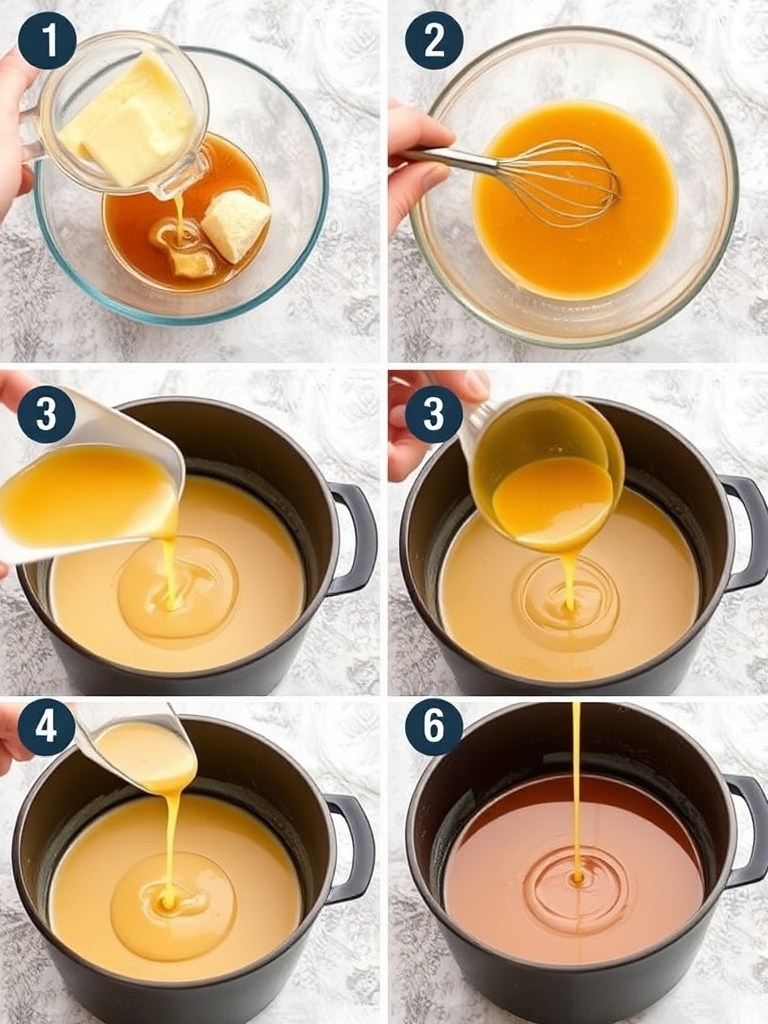 1
2
3
3
4
6