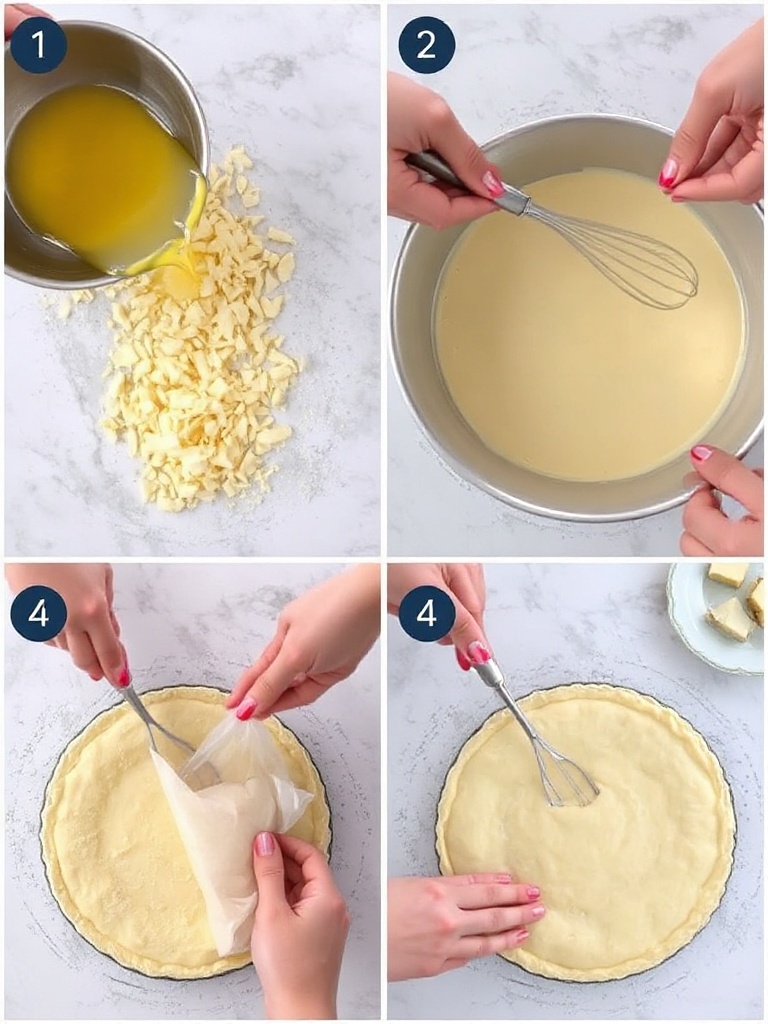 1

2

4

4