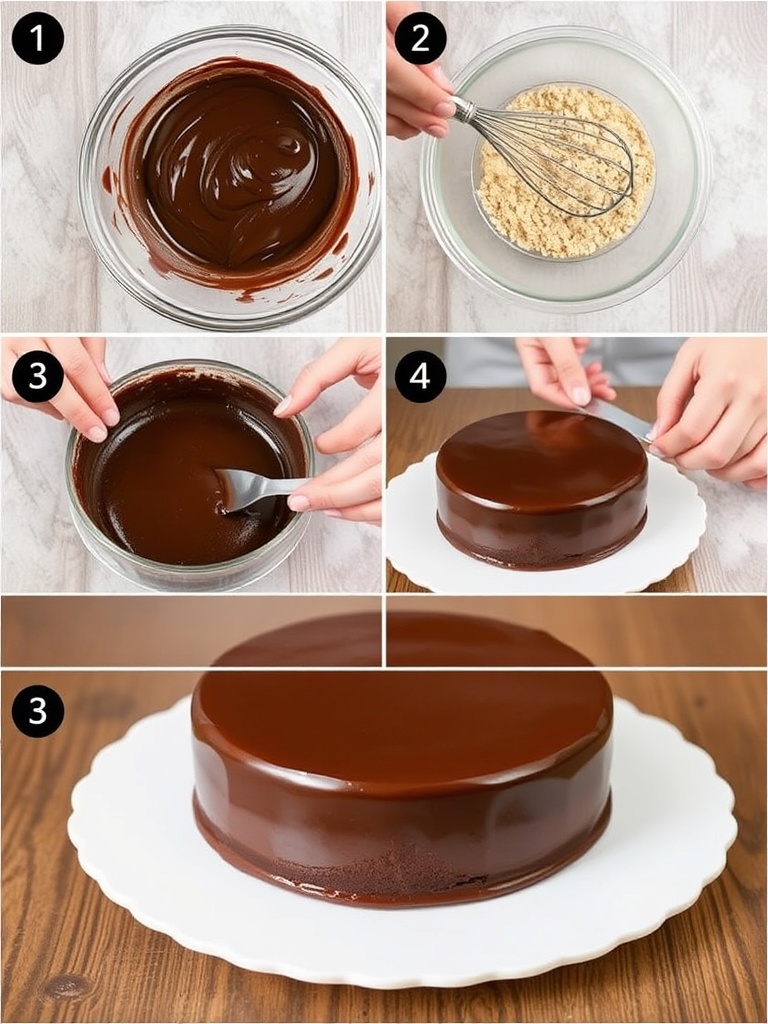 1

2

3

4

3