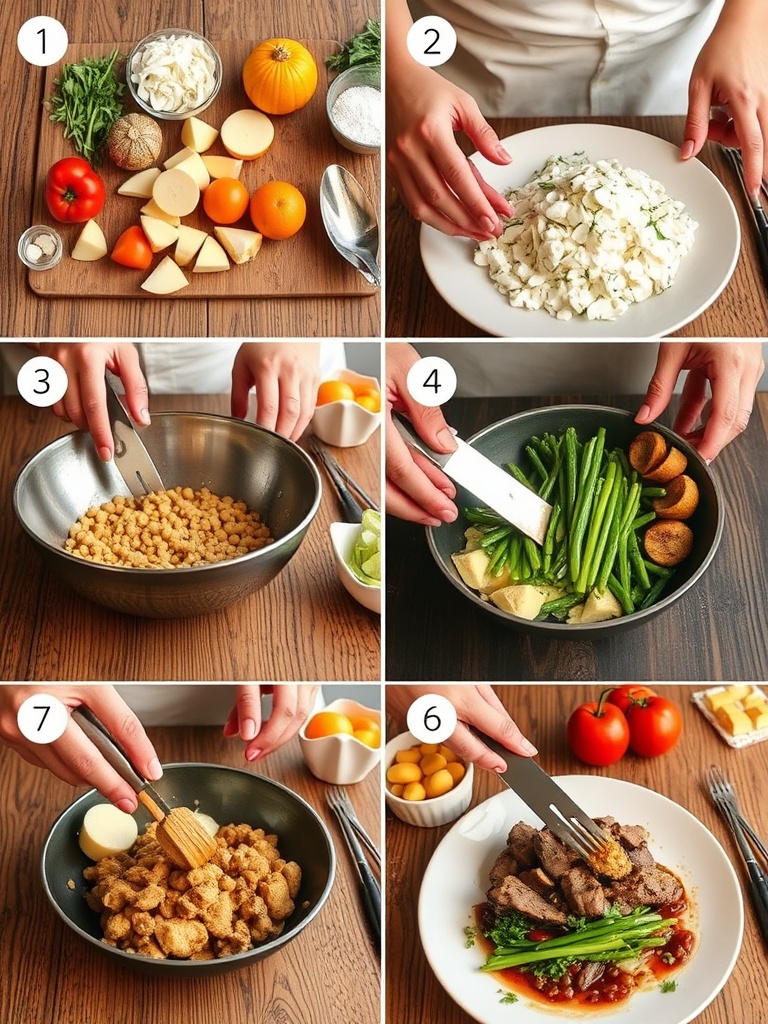 1

2

3

4

7

6