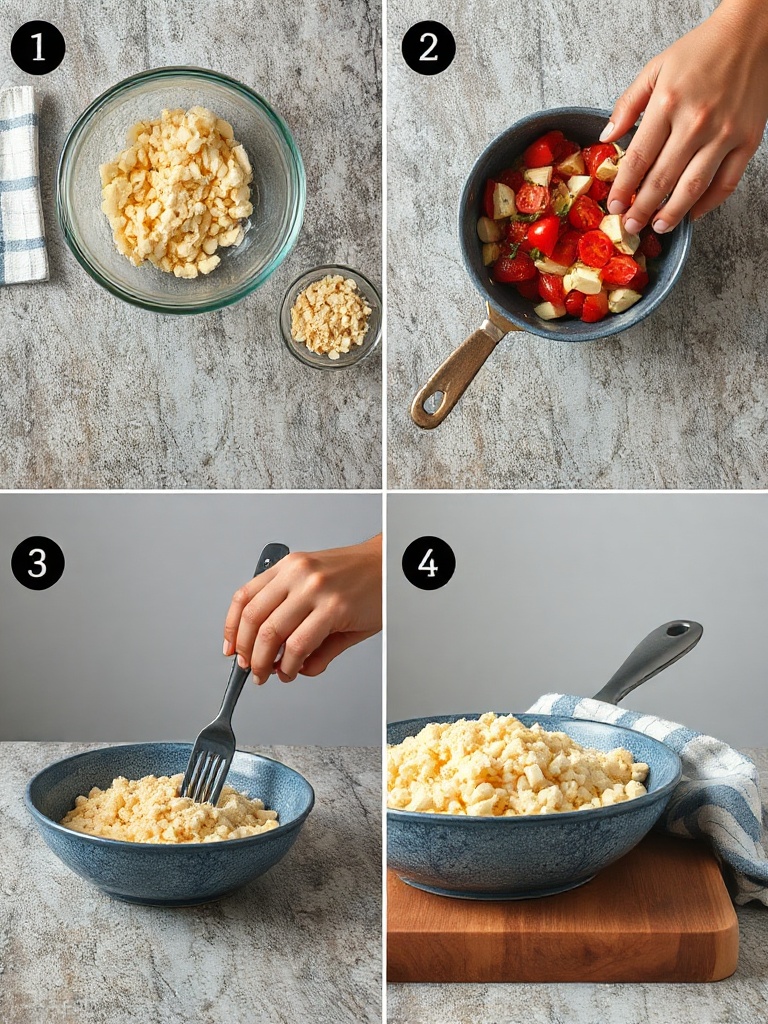 1

2

3

4