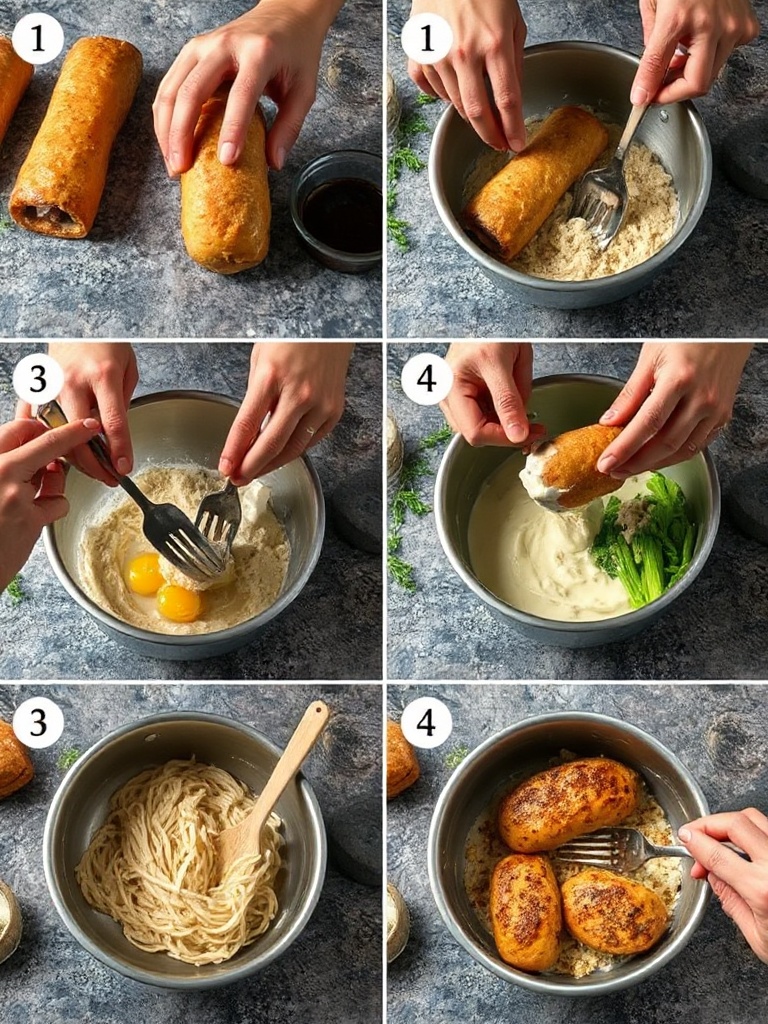 1

1

3

4

3

4