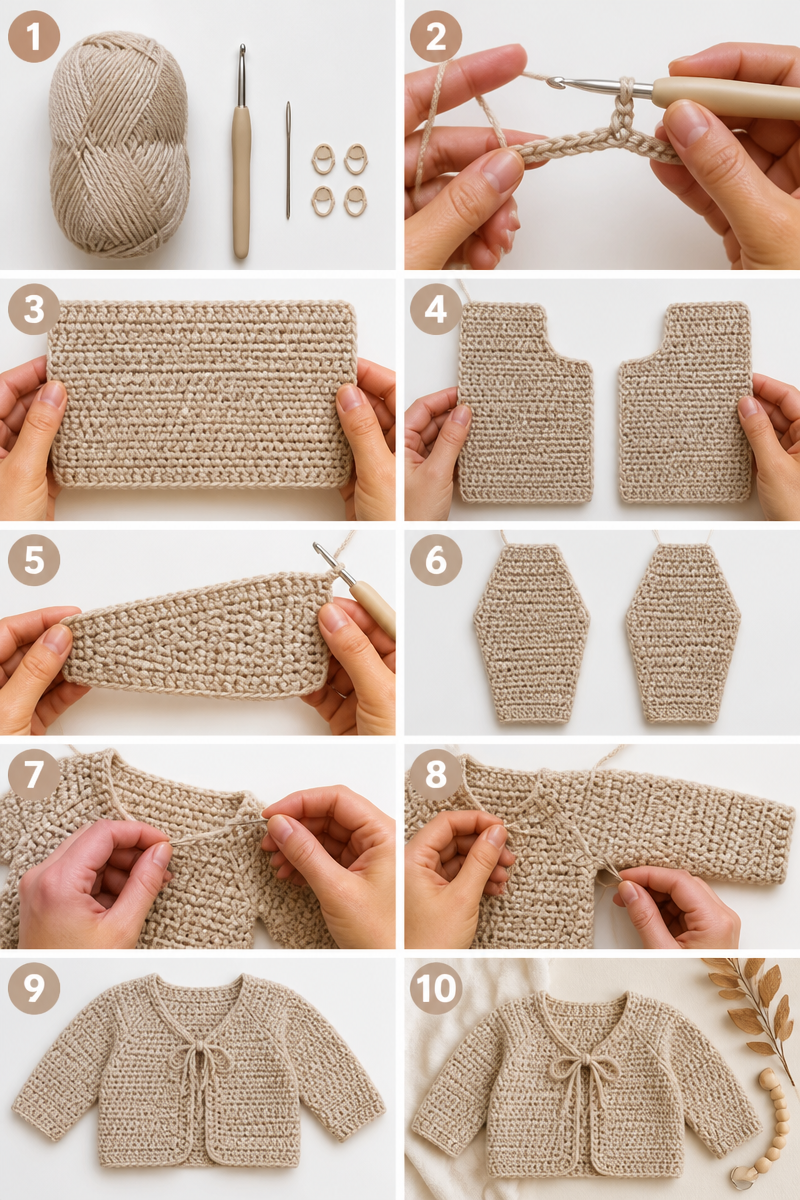 1

2

3

4

5

6

7

8

9

10