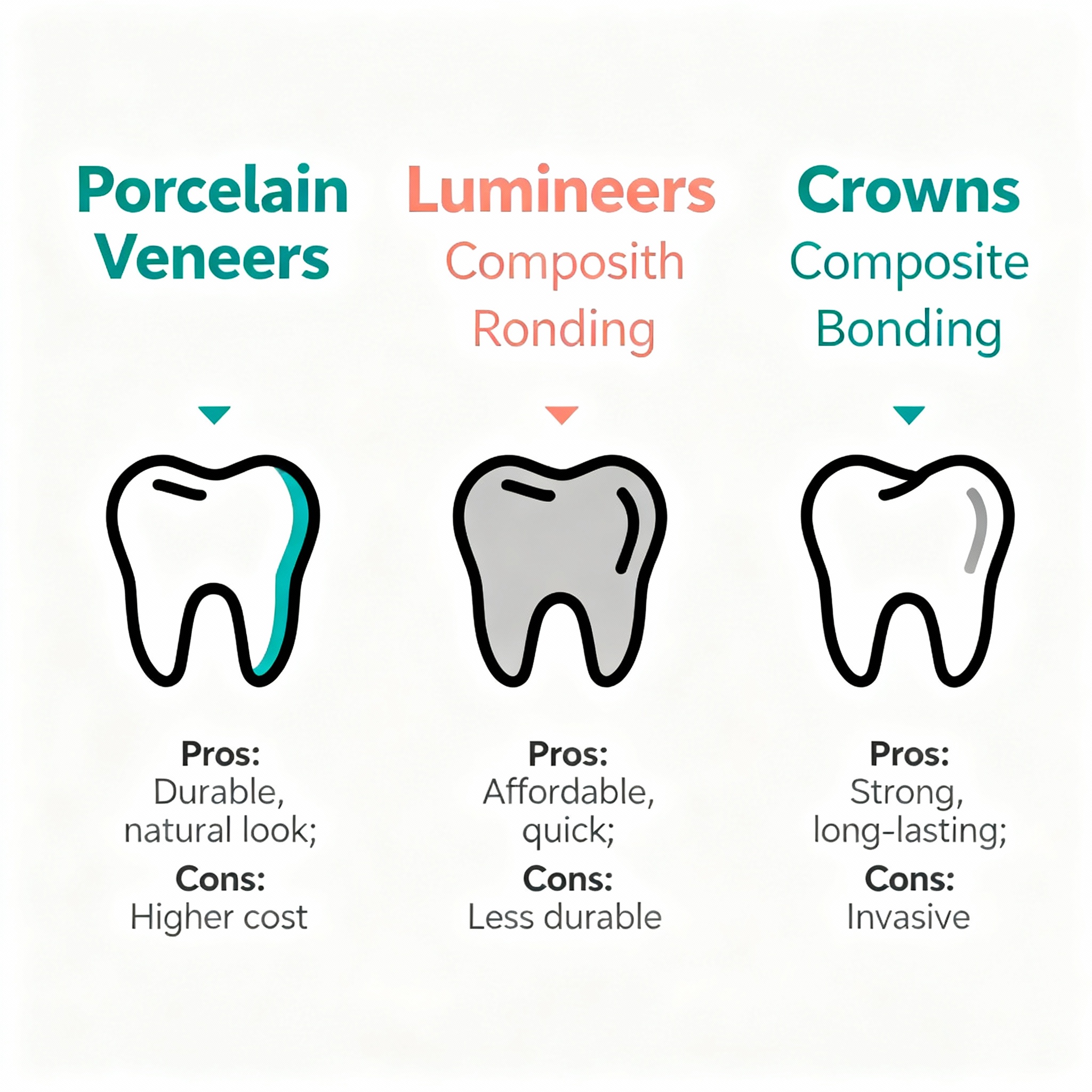 Porcelain Veneers

Pros:
Durable, natural look;
Cons:
Higher cost

Lumineers
Composith Ronding

Pros:
Affordable, quick;
Cons:
Less durable

Crowns
Composite Bonding

Pros:
Strong, long-lasting;
Cons:
Invasive